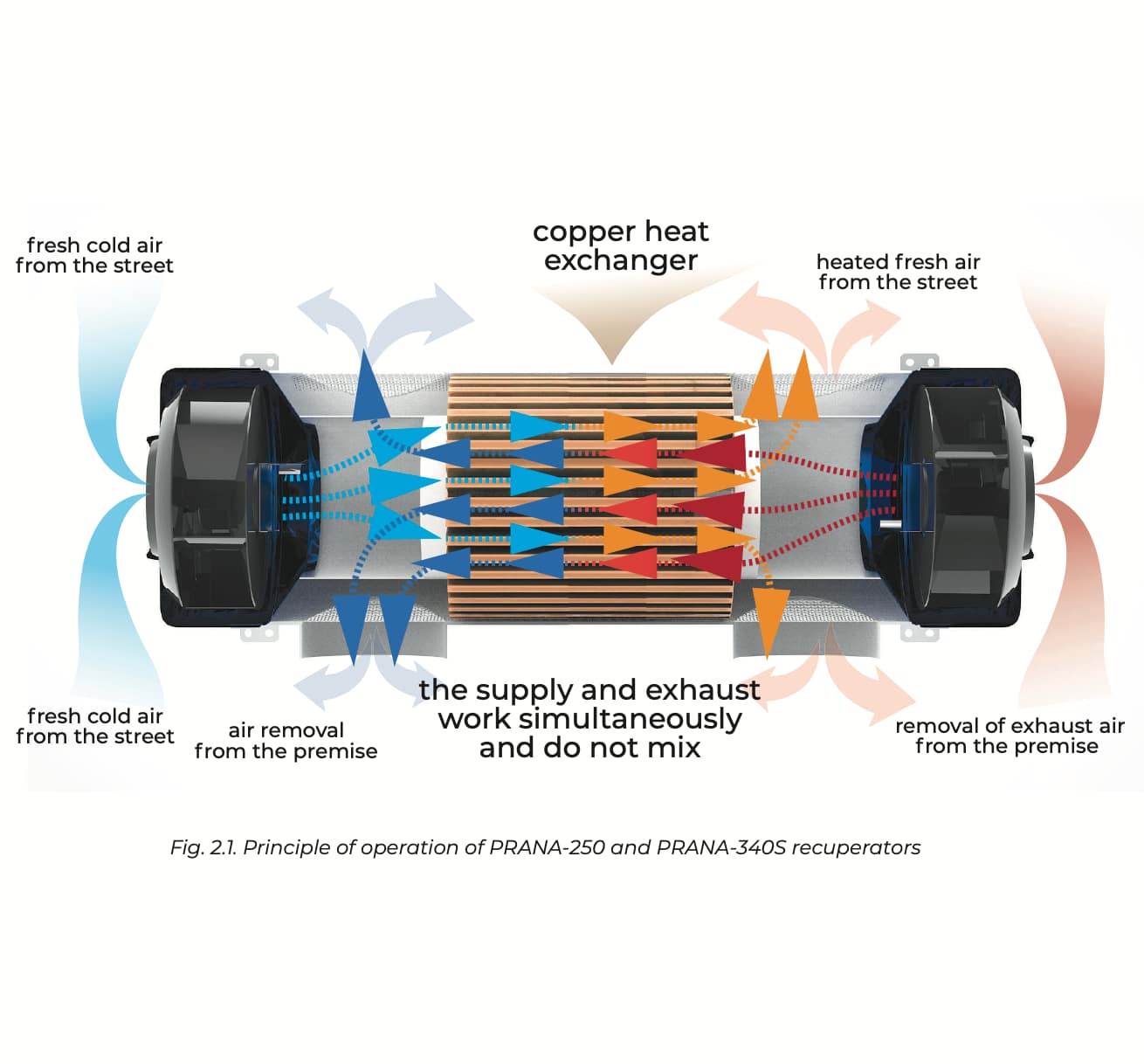 fresh cold air
from the street

copper heat
exchanger

heated fresh air
from the street

fresh cold air
from the street

air removal
from the premise

the supply and exhaust
work simultaneously
and do not mix

removal of exhaust air
from the premise

Fig. 2.1. Principle of operation of PRANA-250 and PRANA-340S recuperators